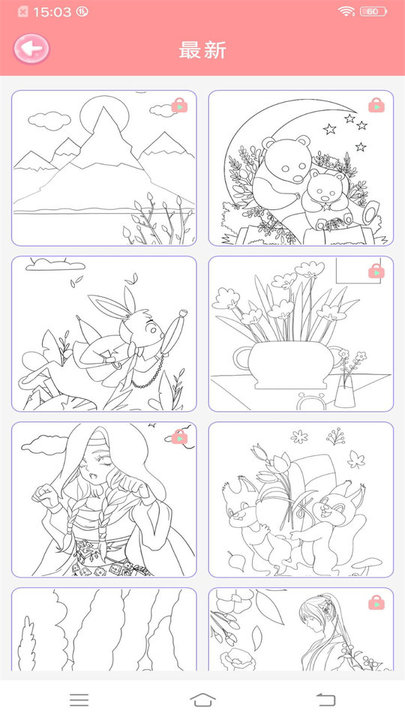 15:03
60
最新